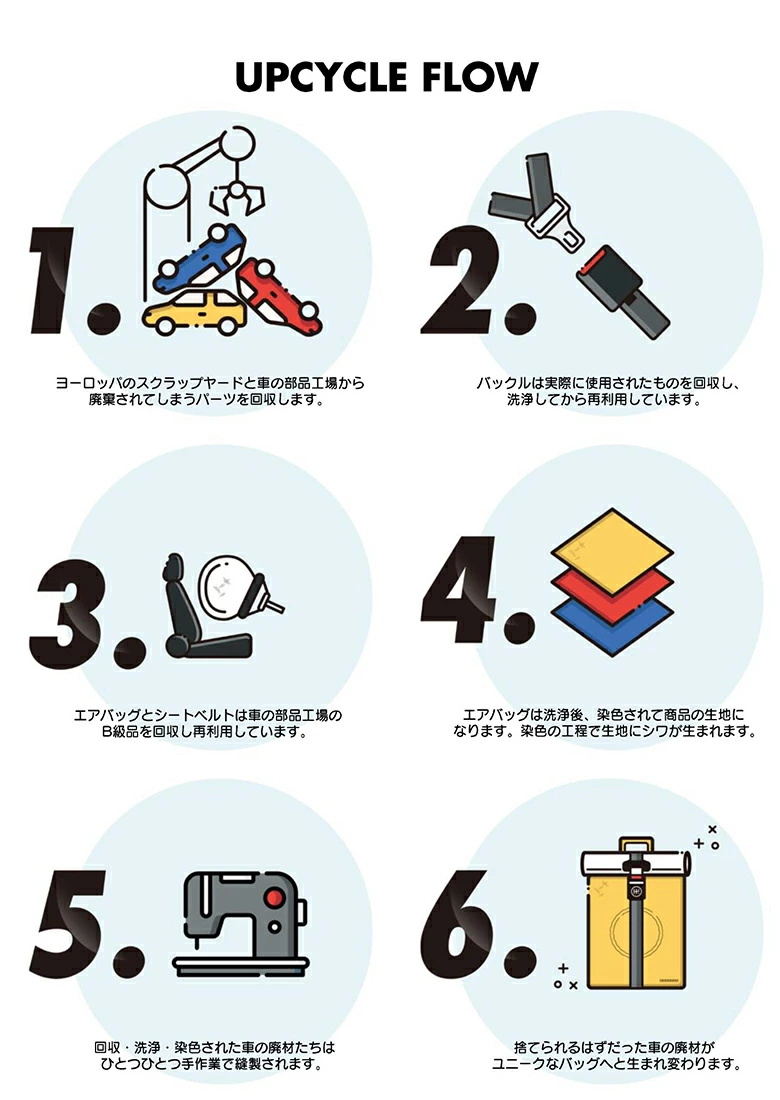 UPCYCLE FLOW

1.

ヨーロッパのスクラップヤードと車の部品工場から廃棄されてしまうパーツを回収します。

2.

バックルは実際に使用されたものを回収し、洗浄してから再利用しています。

3.

エアバッグとシートベルトは車の部品工場のB級品を回収し再利用しています。

4.

エアバッグは洗浄後、染色されて商品の生地になります。染色の工程で生地にシワが生まれます。

5.

回収・洗浄・染色された車の廃材たちはひとつひとつ手作業で縫製されます。

6.

捨てられるはずだった車の廃材がユニークなバッグへと生まれ変わります。